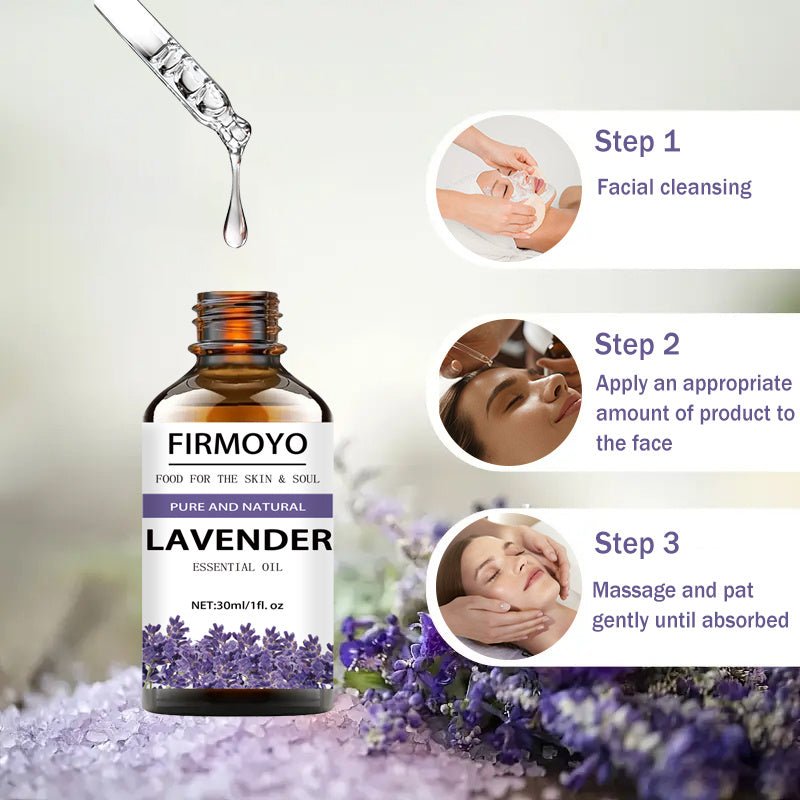 FIRMOYO

FOOD FOR THE SKIN & SOUL

PURE AND NATURAL

LAVENDER

ESSENTIAL OIL

NET:30ml/1fl. oz

Step 1

Facial cleansing

Step 2

Apply an appropriate amount of product to the face

Step 3

Massage and pat gently until absorbed