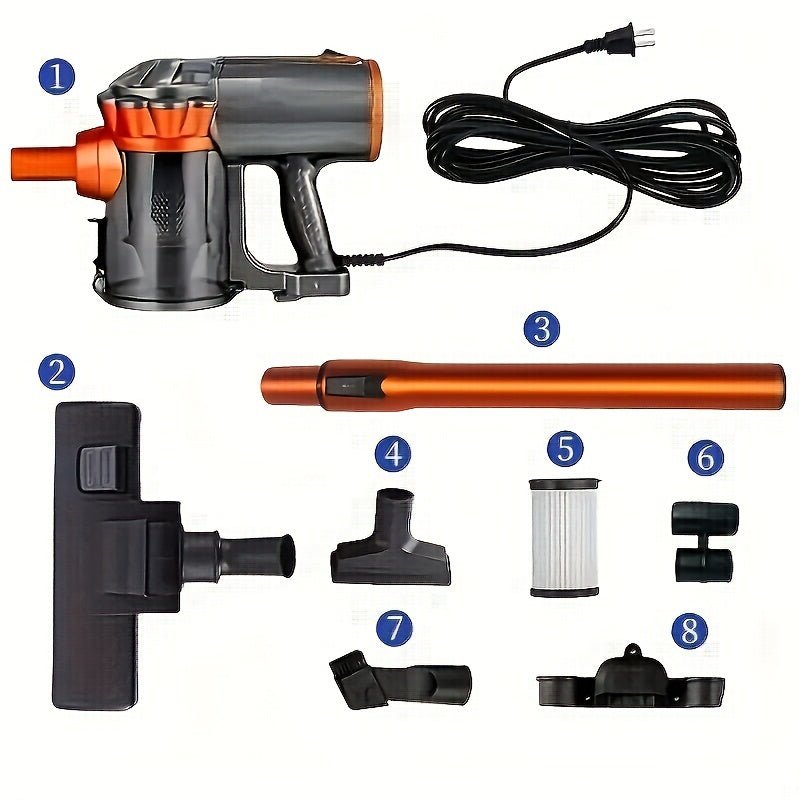 1
2
3
4
5
6
7
8