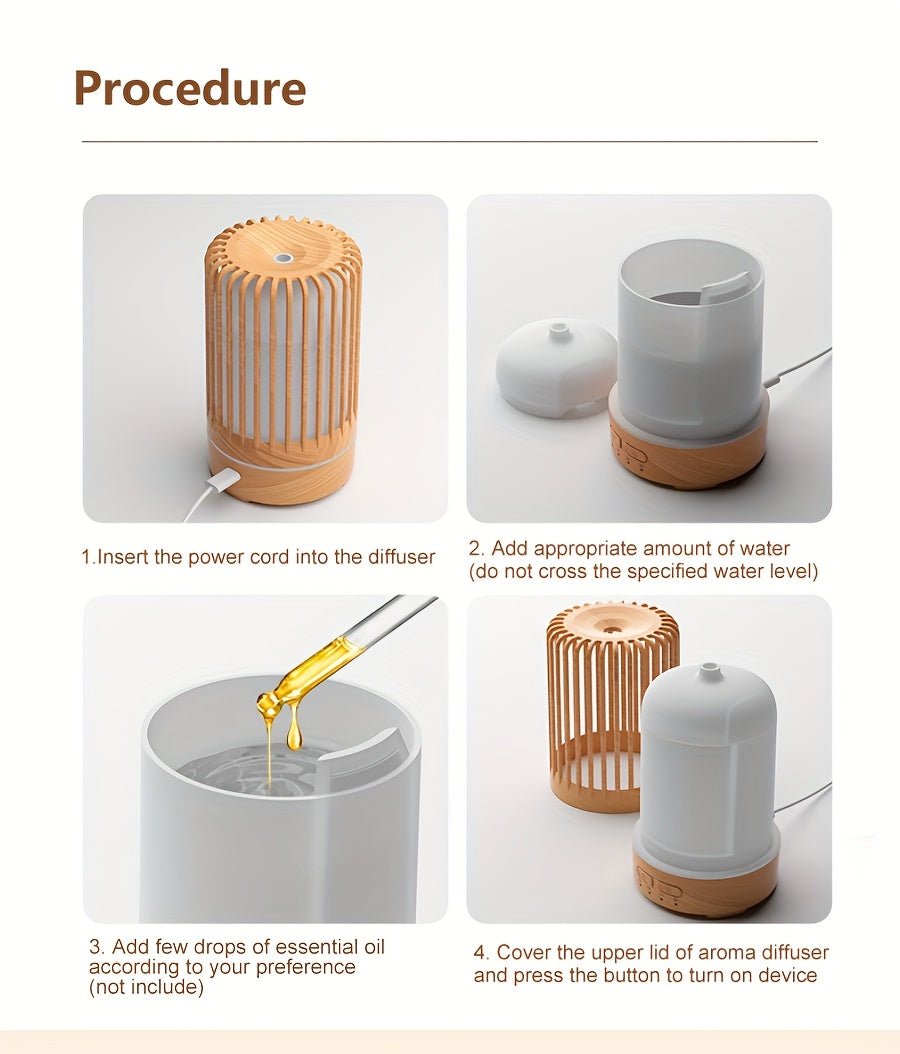 Procedure

1.Insert the power cord into the diffuser

2. Add appropriate amount of water (do not cross the specified water level)

3. Add few drops of essential oil according to your preference (not include)

4. Cover the upper lid of aroma diffuser and press the button to turn on device