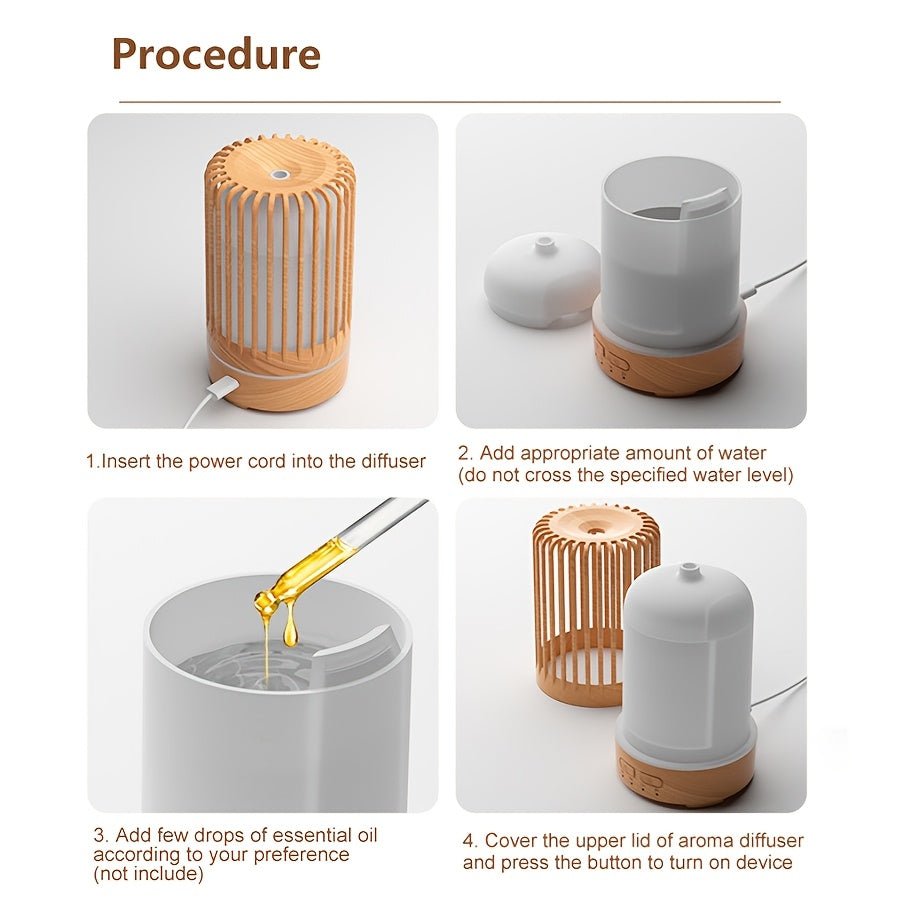 Procedure

1.Insert the power cord into the diffuser

2. Add appropriate amount of water (do not cross the specified water level)

3. Add few drops of essential oil according to your preference (not include)

4. Cover the upper lid of aroma diffuser and press the button to turn on device