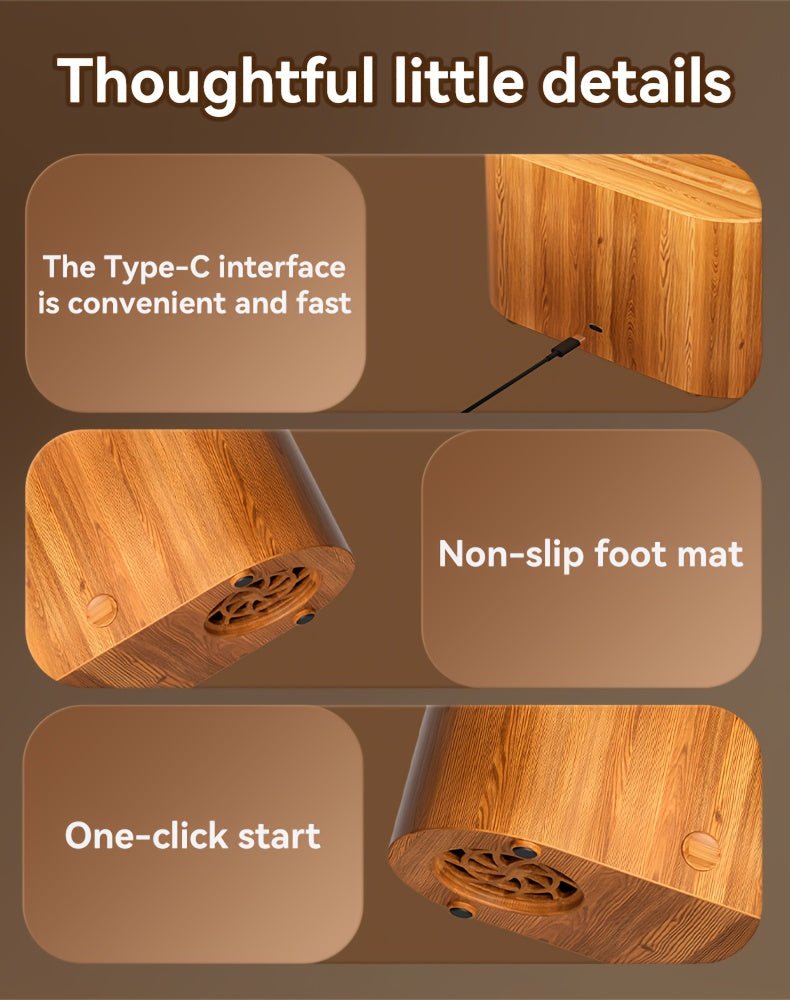 Thoughtful little details

The Type-C interface is convenient and fast

Non-slip foot mat

One-click start