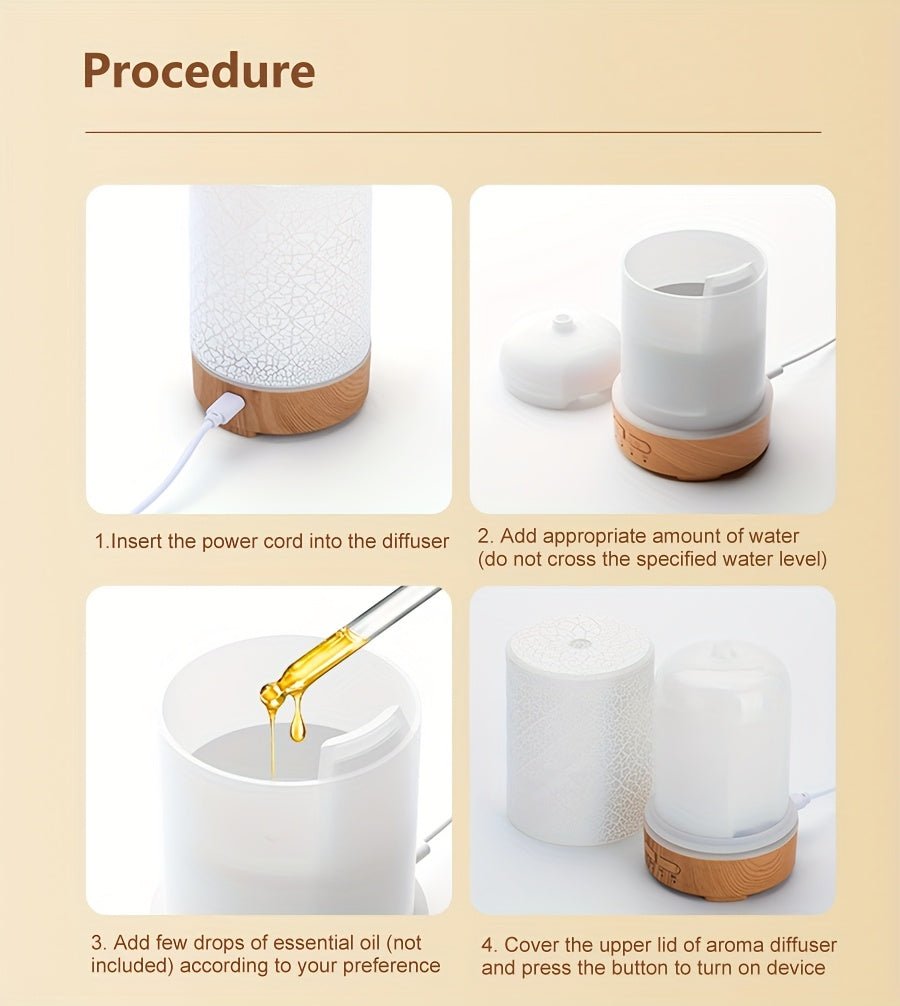 Procedure

1.Insert the power cord into the diffuser

2. Add appropriate amount of water (do not cross the specified water level)

3. Add few drops of essential oil (not included) according to your preference

4. Cover the upper lid of aroma diffuser and press the button to turn on device